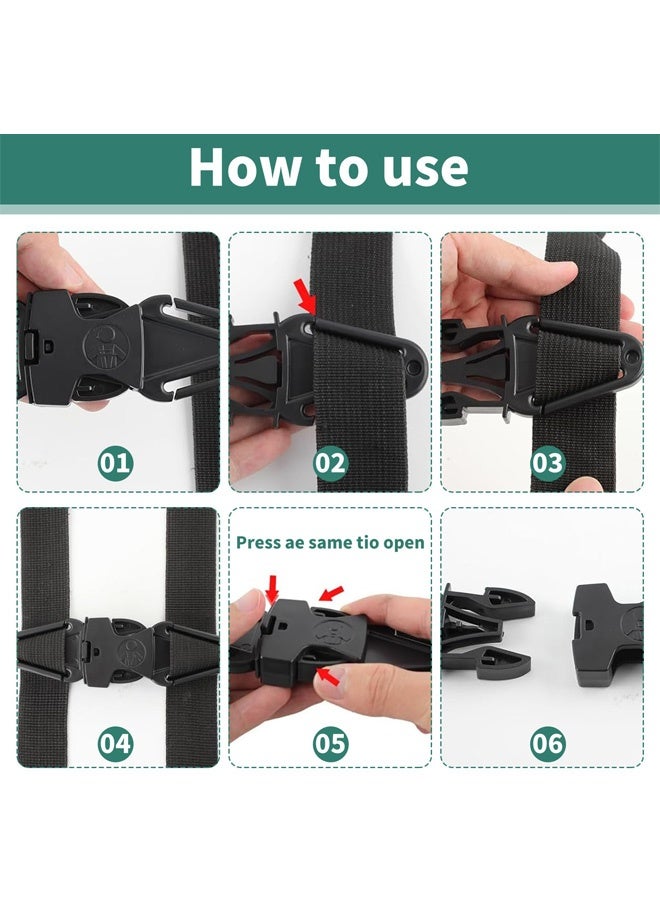 How to use

01

02

03

04

Press ae same tio open

05

06